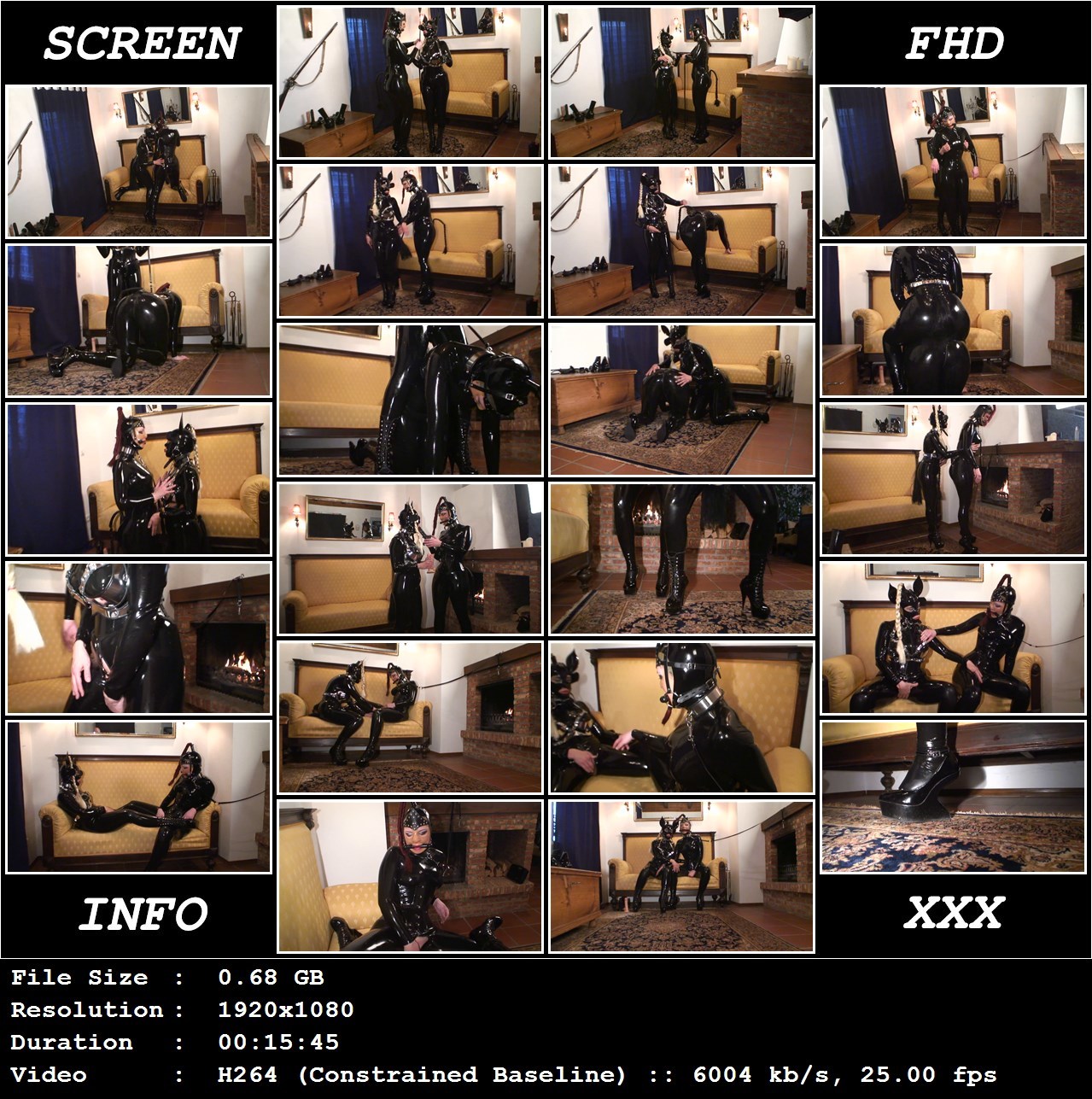 SCREEN

FHD

INFO

XXX

File Size : 0.68 GB
Resolution : 1920x1080
Duration : 00:15:45
Video : H264 (Constrained Baseline) :: 6004 kb/s, 25.00 fps