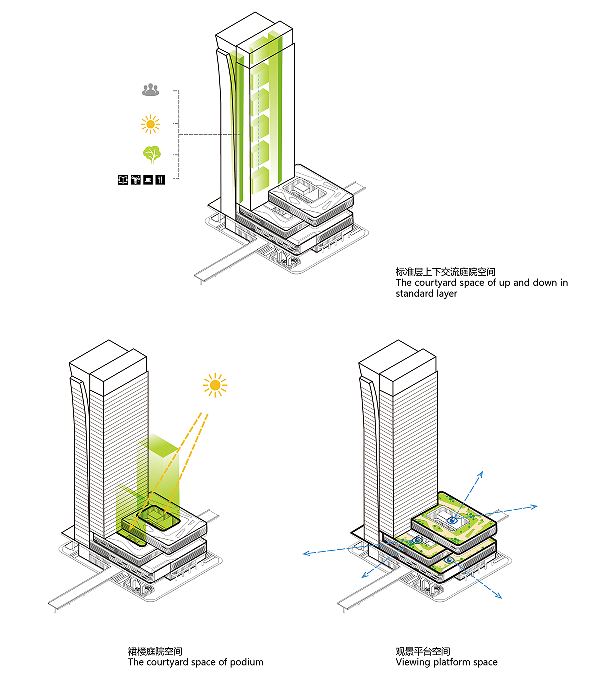 标准层上下交流庭院空间
The courtyard space of up and down in standard layer

裙楼庭院空间
The courtyard space of podium

观景平台空间
Viewing platform space