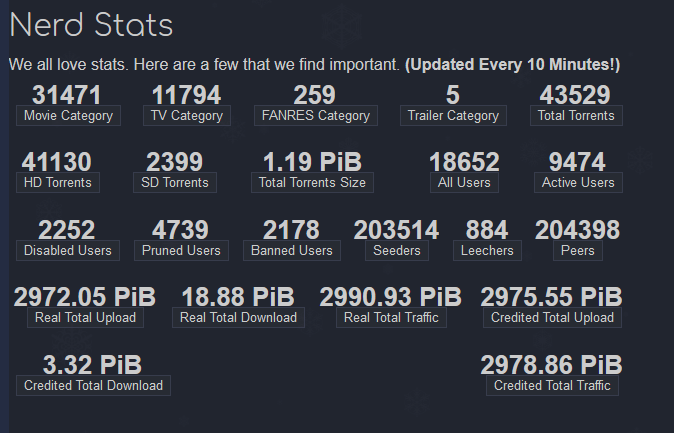 Nerd Stats

We all love stats. Here are a few that we find important. **(Updated Every 10 Minutes!)**

31471
Movie Category

11794
TV Category

259
FANRES Category

5
Trailer Category

43529
Total Torrents

41130
HD Torrents

2399
SD Torrents

1.19 PiB
Total Torrents Size

18652
All Users

9474
Active Users

2252
Disabled Users

4739
Pruned Users

2178
Banned Users

203514
Seeders

884
Leechers

204398
Peers

2972.05 PiB
Real Total Upload

18.88 PiB
Real Total Download

2990.93 PiB
Real Total Traffic

2975.55 PiB
Credited Total Upload

3.32 PiB
Credited Total Download

2978.86 PiB
Credited Total Traffic