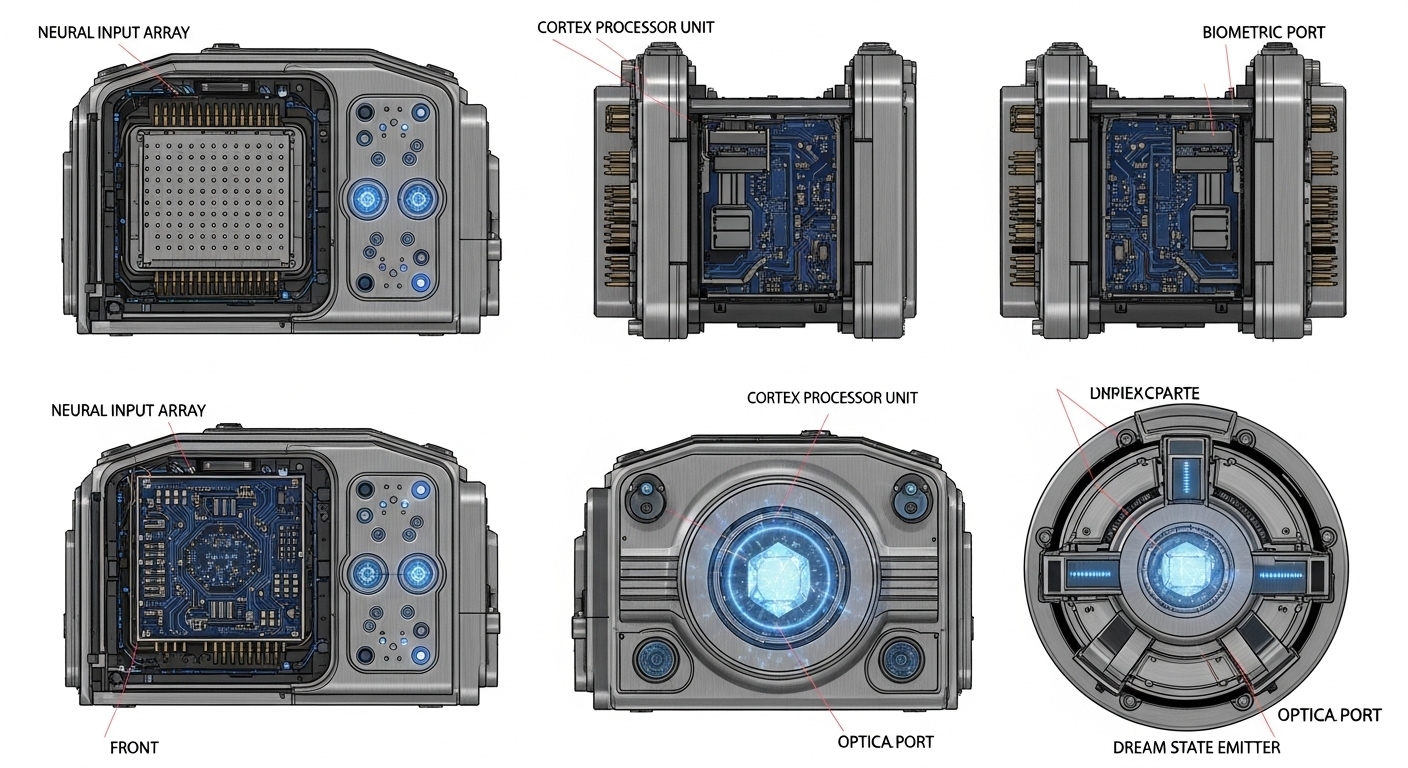 NEURAL INPUT ARRAY

CORTEX PROCESSOR UNIT

BIOMETRIC PORT

NEURAL INPUT ARRAY

FRONT

CORTEX PROCESSOR UNIT

OPTICA PORT

DNPIEXCPARTE

OPTICA PORT

DREAM STATE EMITTER