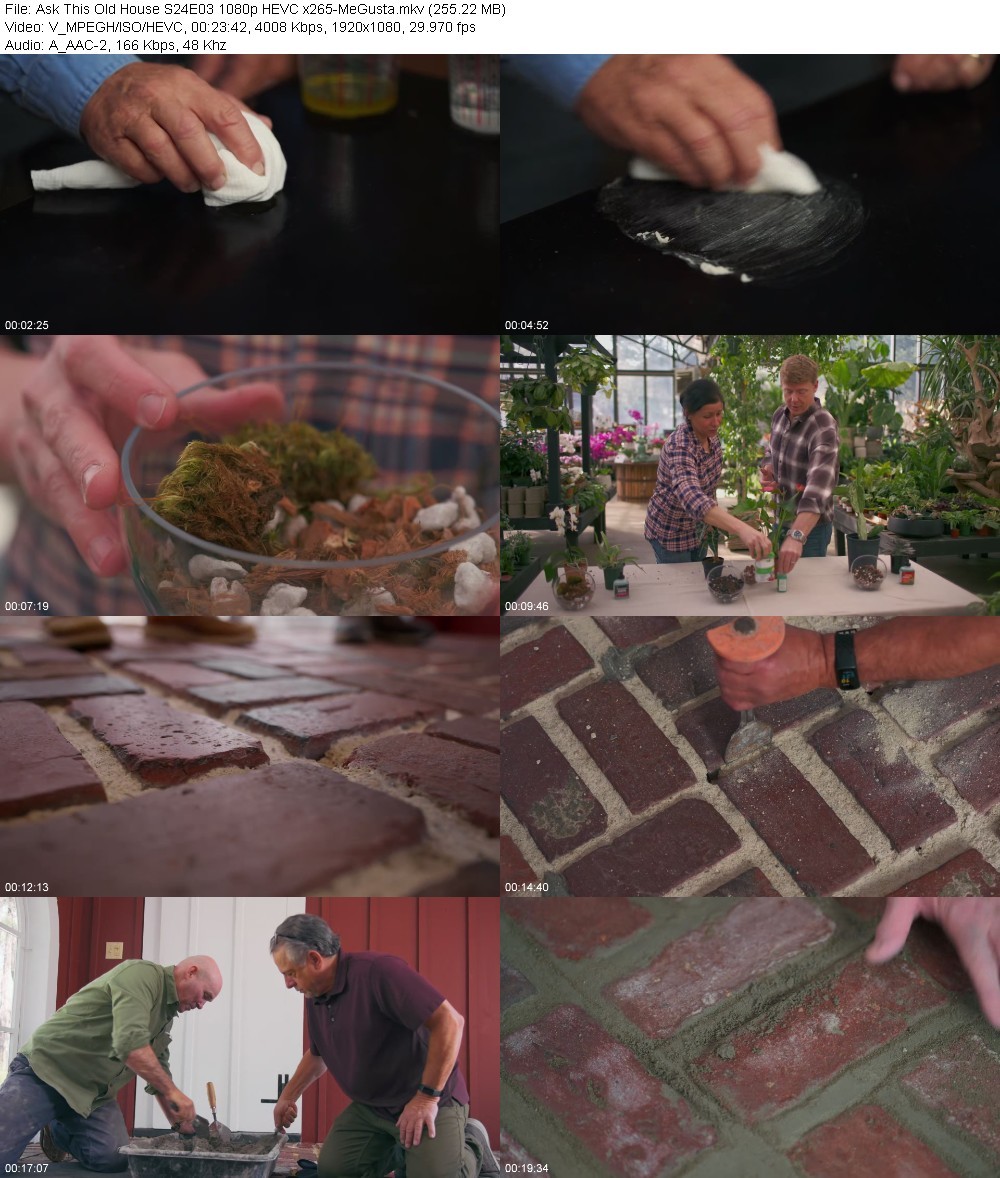 File: Ask This Old House S24E03 1080p HEVC x265-MeGusta.mkv (255.22 MB)
Video: V_MPEGH/ISO/HEVC, 00:23:42, 4008 Kbps, 1920x1080, 29.970 fps
Audio: A_AAC-2, 166 Kbps, 48 Khz

00:02:25

00:04:52

00:07:19

00:09:46

00:12:13

00:14:40

00:17:07

00:19:34