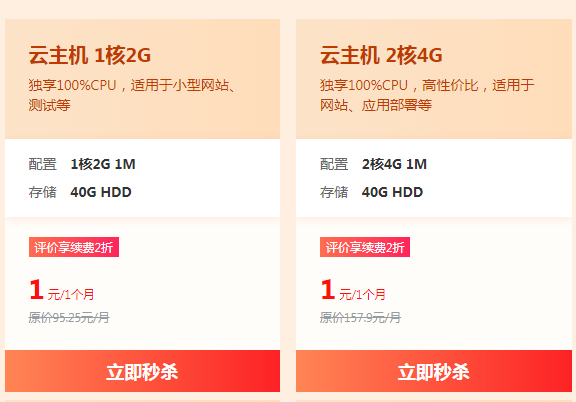 云主机 1核2G

独享100%CPU，适用于小型网站、测试等

配置 1核2G 1M

存储 40G HDD

评价享续费2折

1 元/1个月

原价95.25元/月

立即秒杀

云主机 2核4G

独享100%CPU，高性价比，适用于网站、应用部署等

配置 2核4G 1M

存储 40G HDD

评价享续费2折

1 元/1个月

原价157.9元/月

立即秒杀