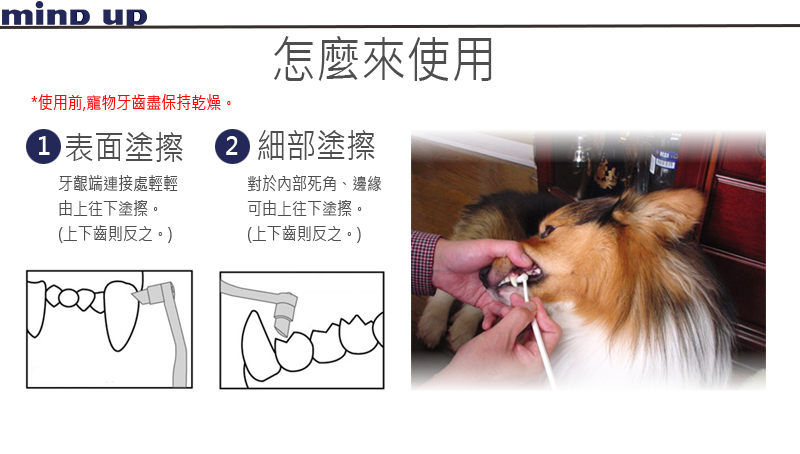 mind up

怎麼來使用

*使用前,寵物牙齒盡保持乾燥。

1 表面塗擦

牙齦端連接處輕輕由上往下塗擦。(上下齒則反之。)

2 細部塗擦

對於內部死角、邊緣可由上往下塗擦。(上下齒則反之。)