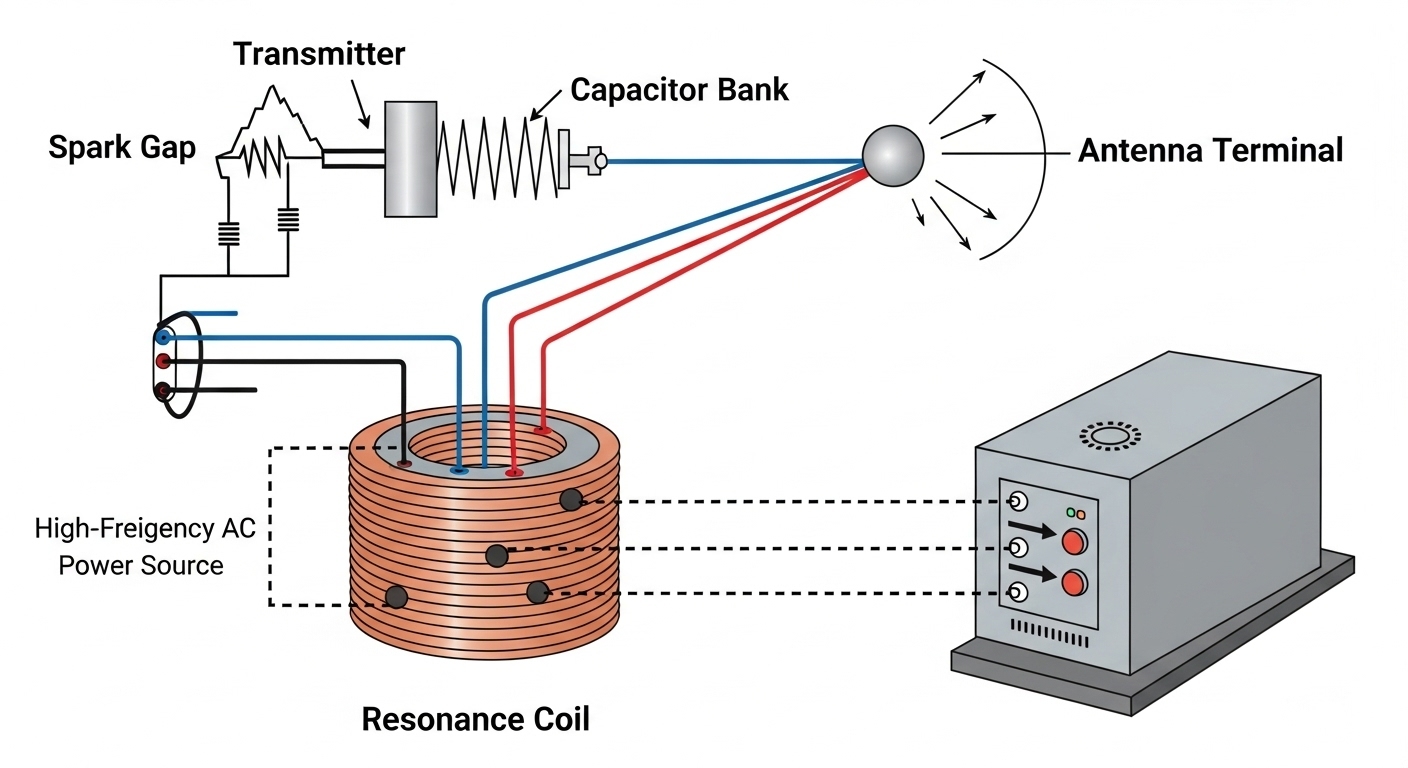 Transmitter

Capacitor Bank

Spark Gap

Antenna Terminal

High-Freigency AC Power Source

Resonance Coil